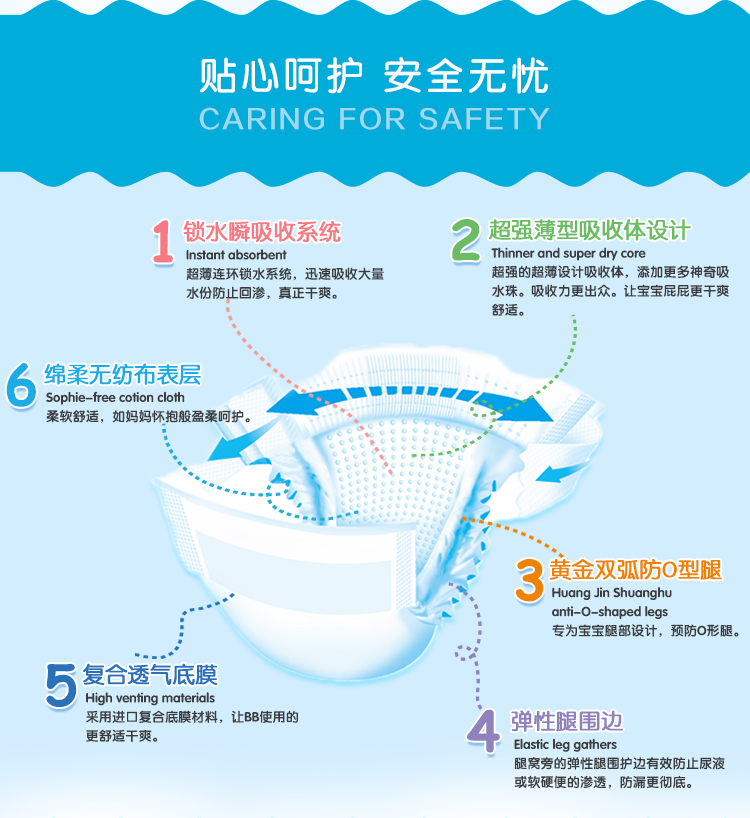 贴心呵护 安全无忧
CARING FOR SAFETY

1 锁水瞬吸收系统
Instant absorbent
超薄连环锁水系统，迅速吸收大量水份防止回渗，真正干爽。

2 超强薄型吸收体设计
Thinner and super dry core
超强的超薄设计吸收体，添加更多神奇吸水珠。吸收力更出众。让宝宝屁屁更干爽舒适。

6 绵柔无纺布表层
Sophie-free cotion cloth
柔软舒适，如妈妈怀抱般盈柔呵护。

3 黄金双弧防O型腿
Huang Jin Shuanghu anti-O-shaped legs
专为宝宝腿部设计，预防O形腿。

5 复合透气底膜
High venting materials
采用进口复合底膜材料，让BB使用的更舒适干爽。

4 弹性腿围边
Elastic leg gathers
腿窝旁的弹性腿围护边有效防止尿液或软硬便的渗透，防漏更彻底。