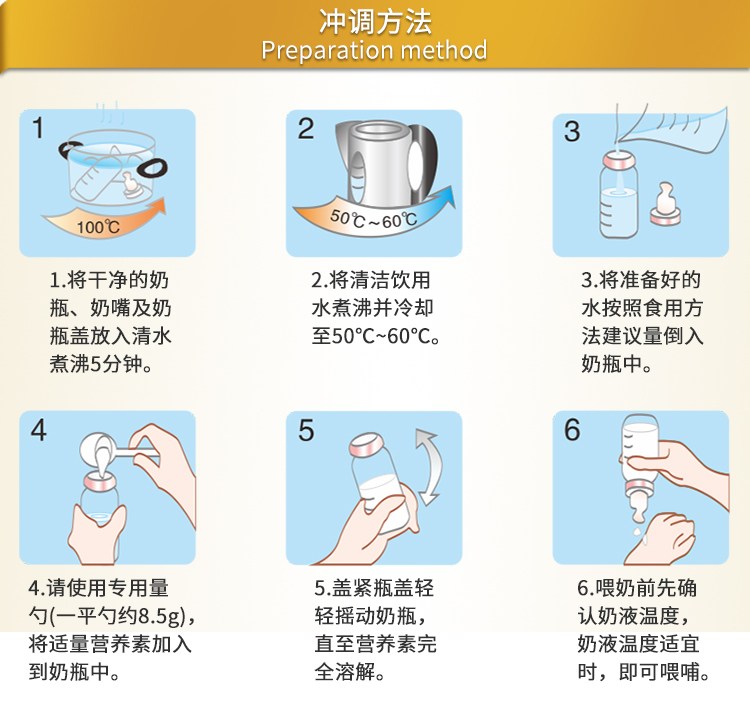 冲调方法
Preparation method

1

100℃

1.将干净的奶瓶、奶嘴及奶瓶盖放入清水煮沸5分钟。

2

50℃~60℃

2.将清洁饮用水煮沸并冷却至50℃~60℃。

3

3.将准备好的水按照食用方法建议量倒入奶瓶中。

4

4.请使用专用量勺(一平勺约8.5g)，将适量营养素加入到奶瓶中。

5

5.盖紧瓶盖轻轻摇动奶瓶，直至营养素完全溶解。

6

6.喂奶前先确认奶液温度，奶液温度适宜时，即可喂哺。